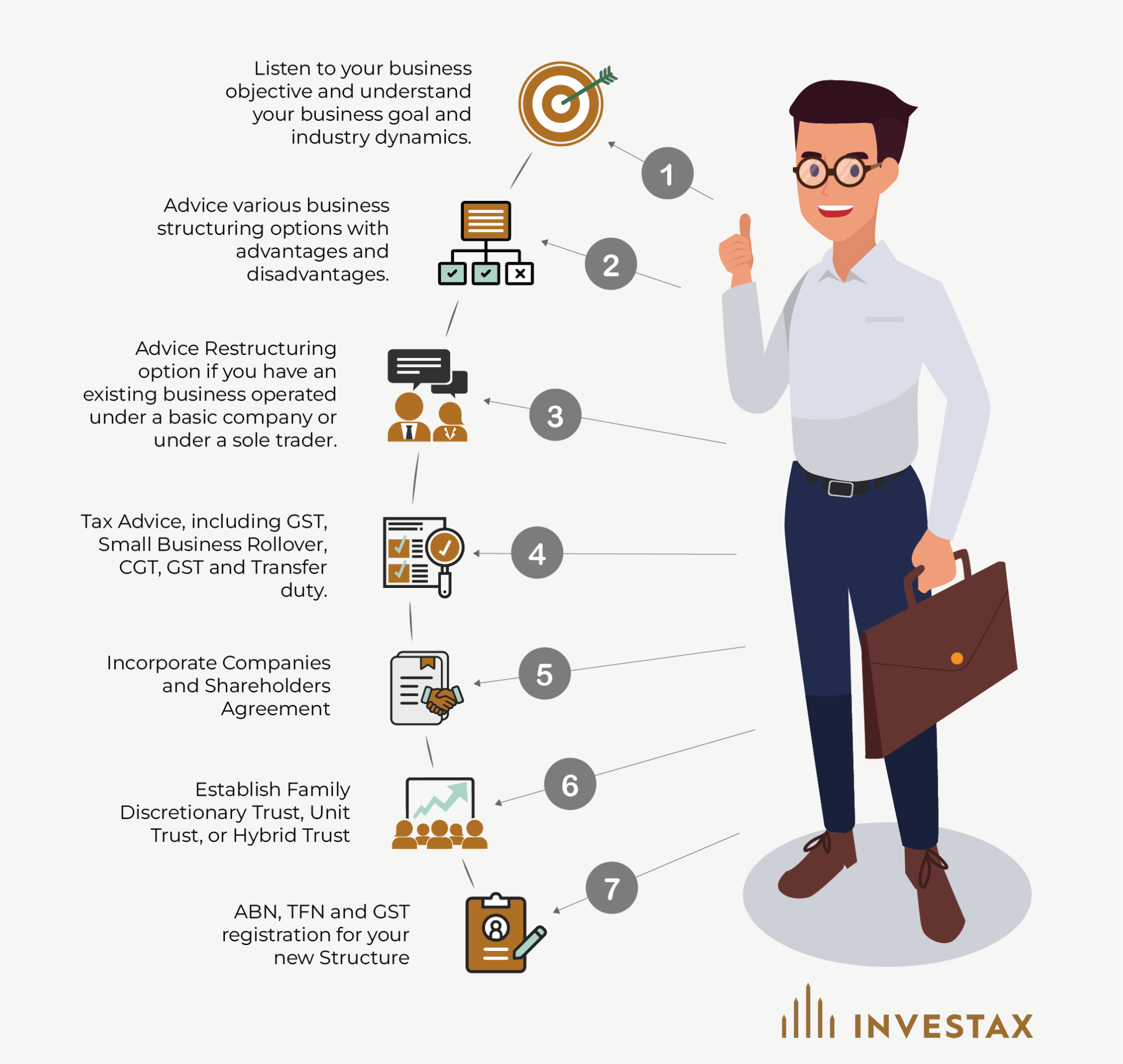 Listen to your business objective and understand your business goal and industry dynamics.

1

Advice various business structuring options with advantages and disadvantages.

2

Advice Restructuring option if you have an existing business operated under a basic company or under a sole trader.

3

Tax Advice, including GST, Small Business Rollover, CGT, GST and Transfer duty.

4

Incorporate Companies and Shareholders Agreement

5

Establish Family Discretionary Trust, Unit Trust, or Hybrid Trust

6

ABN, TFN and GST registration for your new Structure

7

INVESTAX